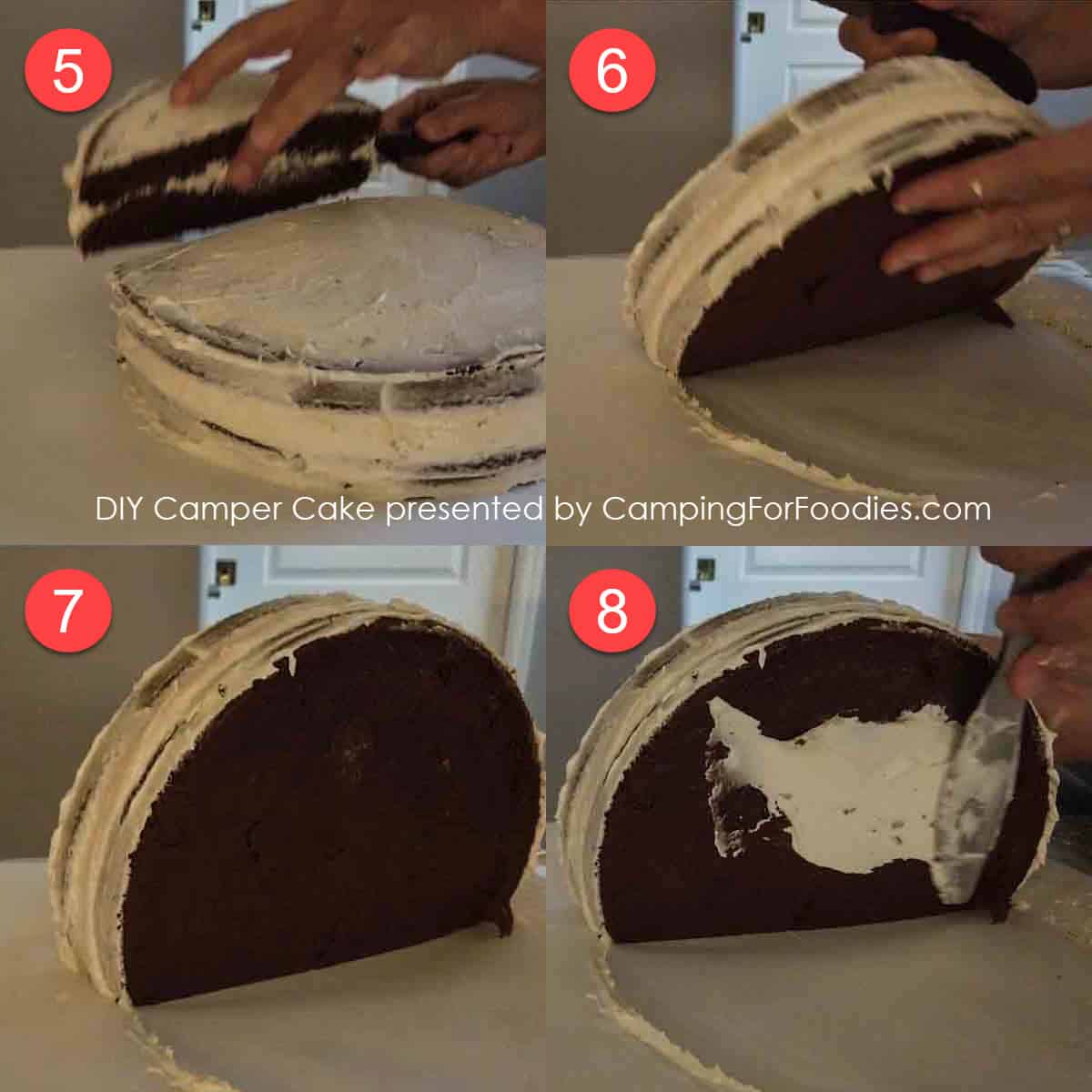 5

6

DIY Camper Cake presented by CampingForFoodies.com

7

8